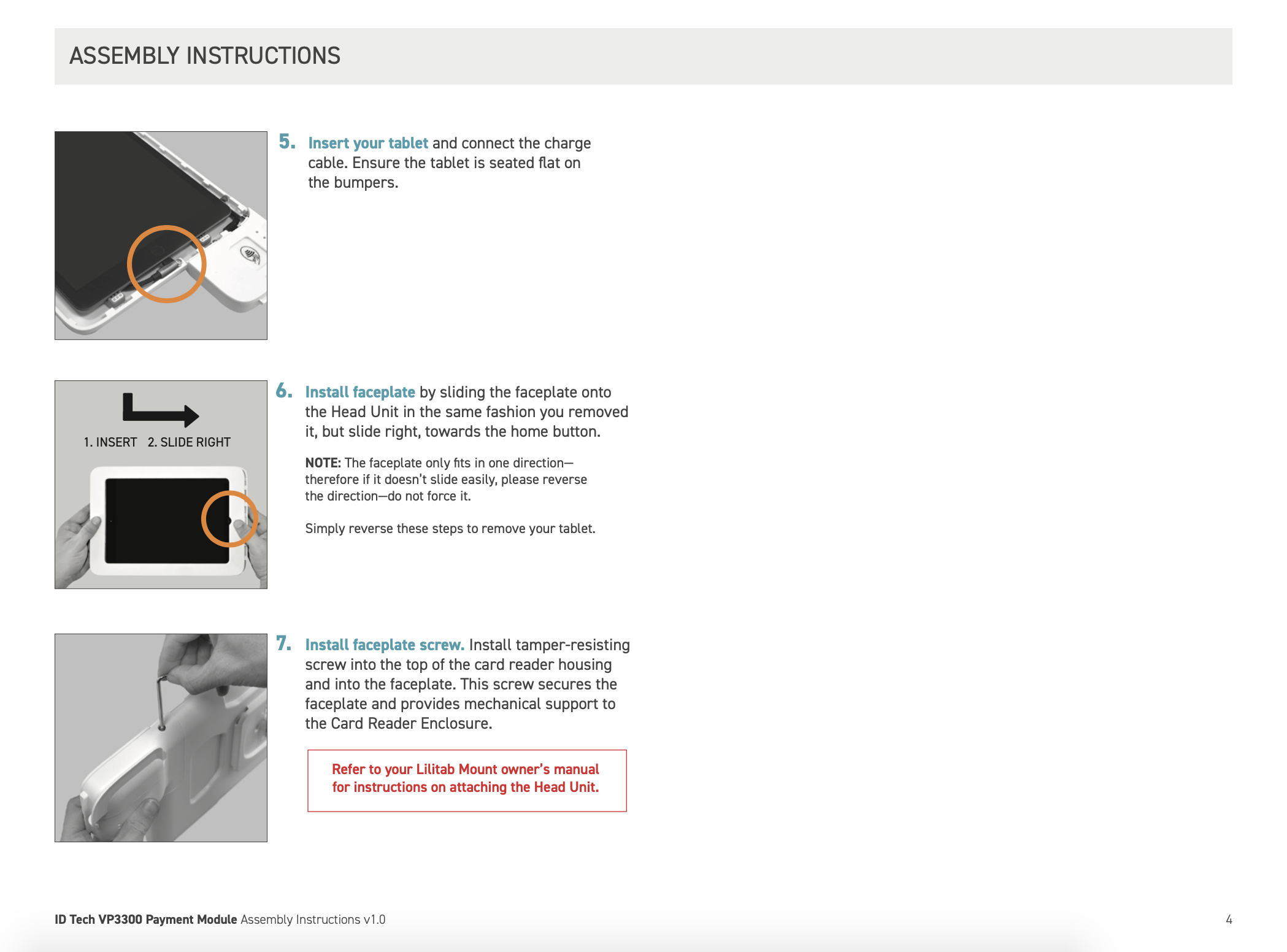 ASSEMBLY INSTRUCTIONS

5. Insert your tablet and connect the charge cable. Ensure the tablet is seated flat on the bumpers.

1. INSERT 2. SLIDE RIGHT

6. Install faceplate by sliding the faceplate onto the Head Unit in the same fashion you removed it, but slide right, towards the home button.

NOTE: The faceplate only fits in one direction—therefore if it doesn't slide easily, please reverse the direction—do not force it.

Simply reverse these steps to remove your tablet.

7. Install faceplate screw. Install tamper-resisting screw into the top of the card reader housing and into the faceplate. This screw secures the faceplate and provides mechanical support to the Card Reader Enclosure.

Refer to your Lilitab Mount owner's manual for instructions on attaching the Head Unit.

ID Tech VP3300 Payment Module Assembly Instructions v1.0

4